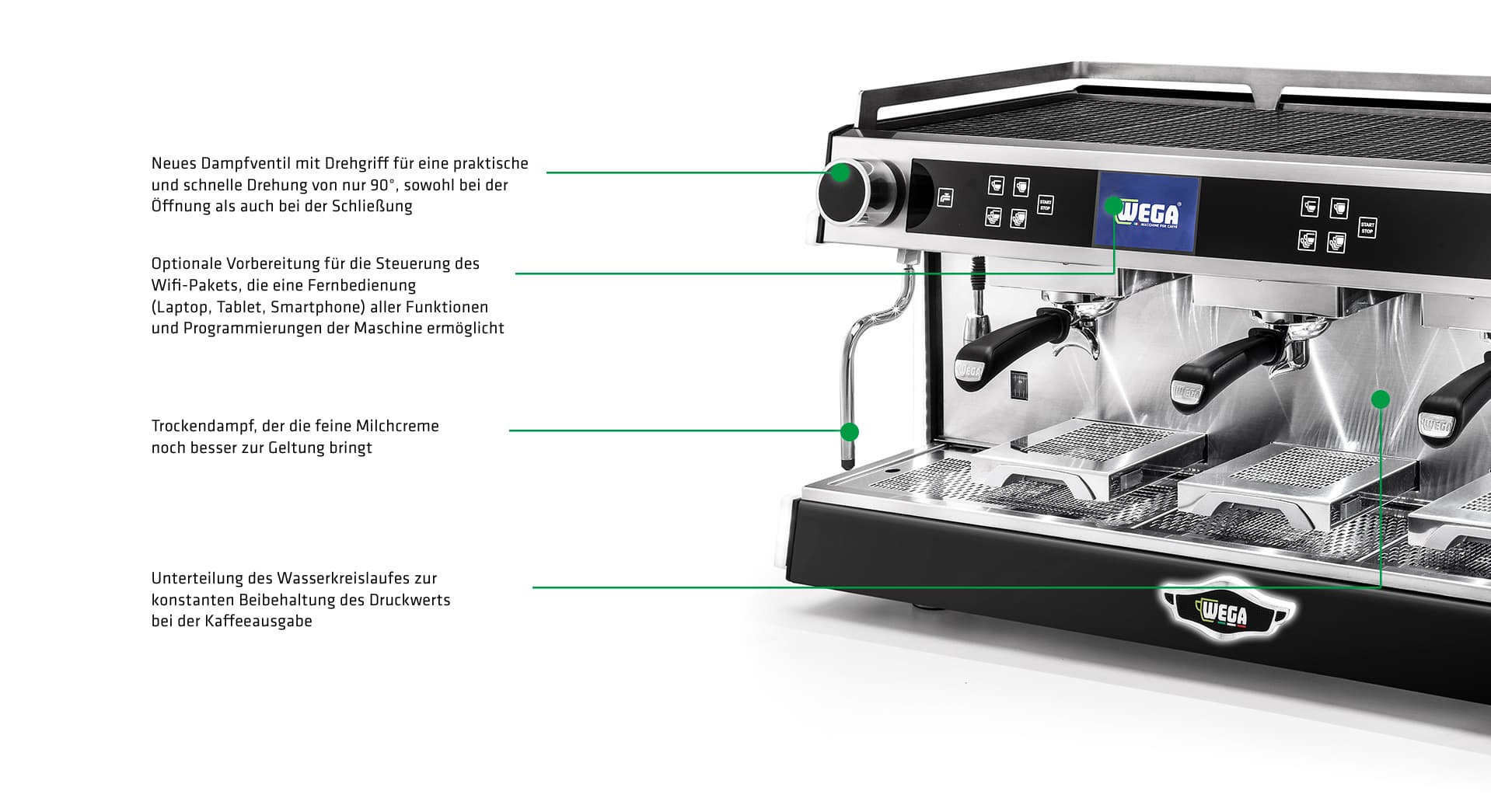 Neues Dampfventil mit Drehgriff für eine praktische und schnelle Drehung von nur 90°, sowohl bei der Öffnung als auch bei der Schließung

Optionale Vorbereitung für die Steuerung des Wifi-Pakets, die eine Fernbedienung (Laptop, Tablet, Smartphone) aller Funktionen und Programmierungen der Maschine ermöglicht

Trockendampf, der die feine Milchcreme noch besser zur Geltung bringt

Unterteilung des Wasserkreislaufes zur konstanten Beibehaltung des Druckwerts bei der Kaffeeausgabe

START STOP

WEGA
MACCHINE PER CAFFÈ

START STOP

WEGA

WEGA

WEGA

WEGA